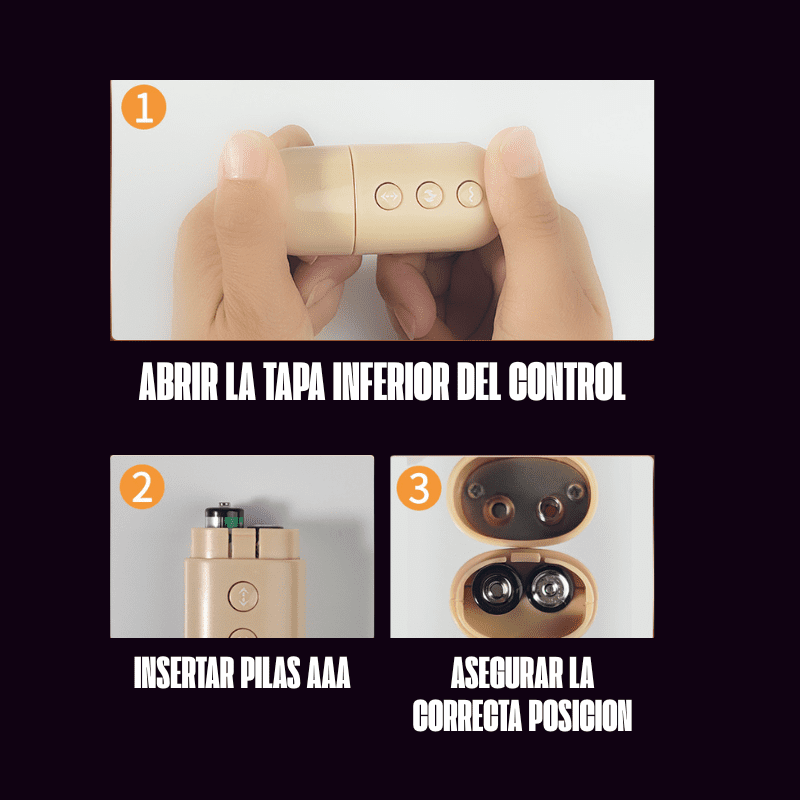 1

ABRIR LA TAPA INFERIOR DEL CONTROL

2

INSERTAR PILAS AAA

3

ASEGURAR LA CORRECTA POSICION