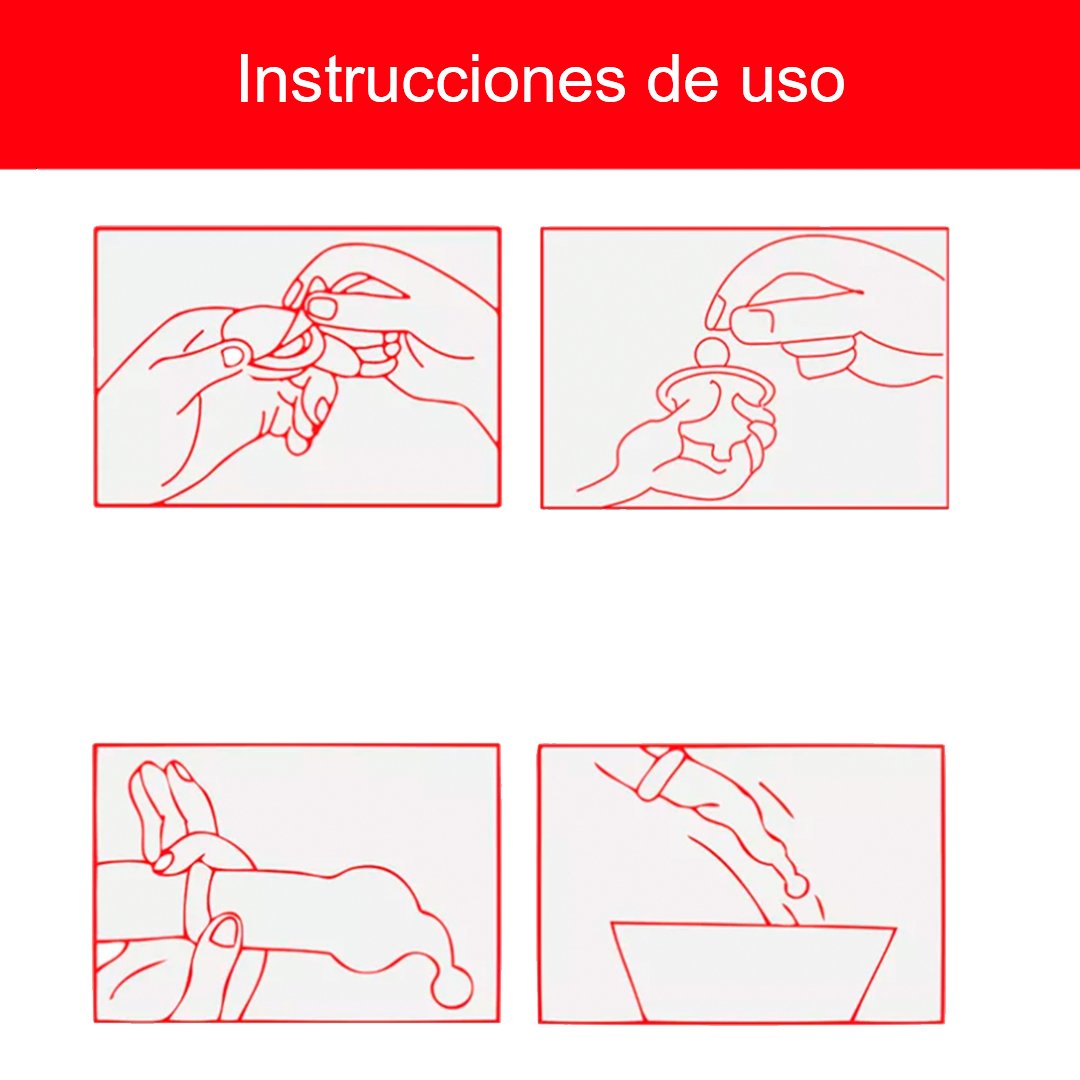 Instrucciones de uso