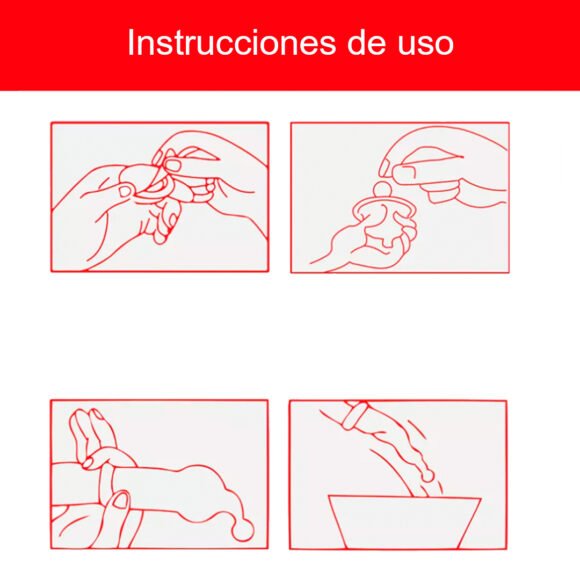 Instrucciones de uso